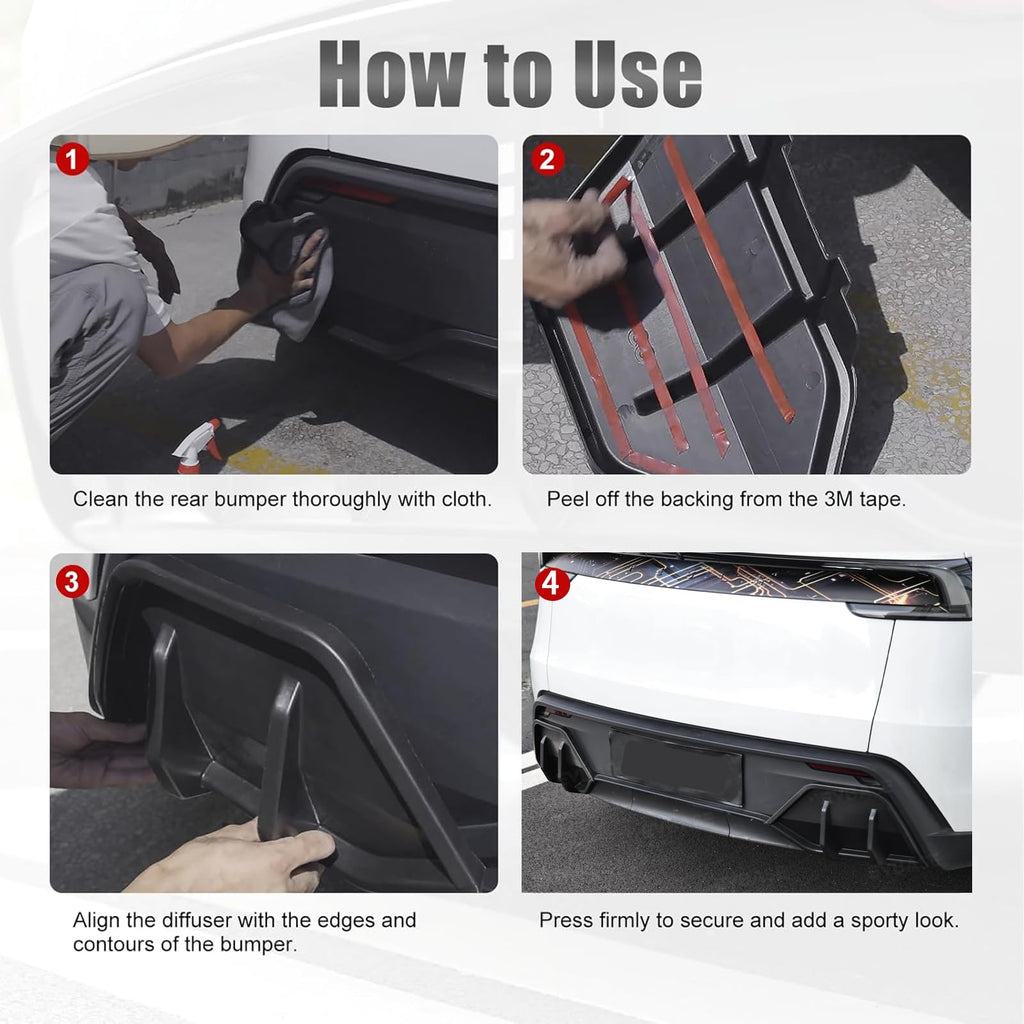 How to Use

1

Clean the rear bumper thoroughly with cloth.

2

Peel off the backing from the 3M tape.

3

Align the diffuser with the edges and contours of the bumper.

4

Press firmly to secure and add a sporty look.